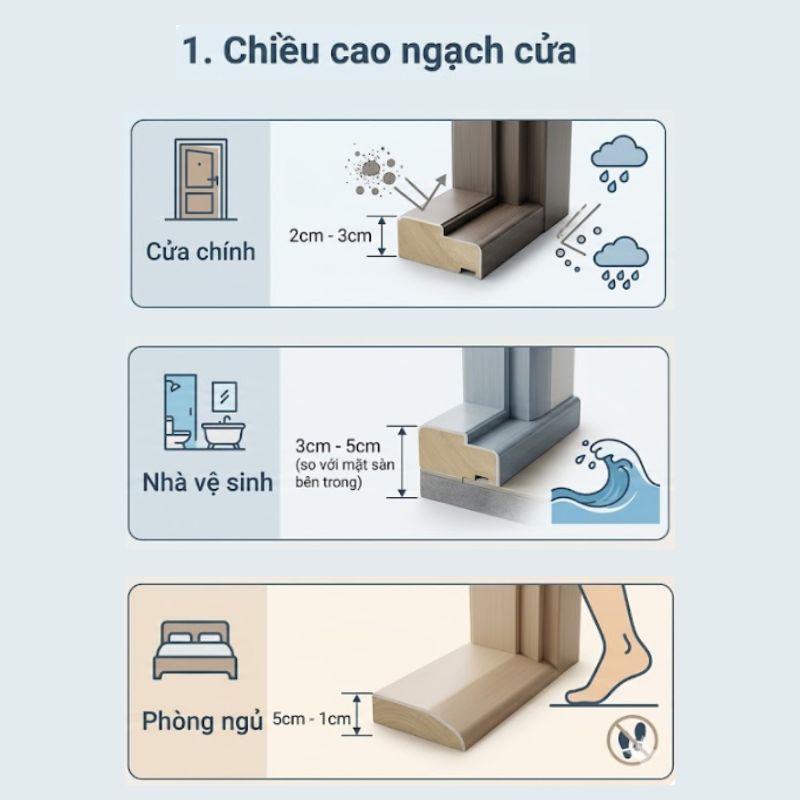 1. Chiều cao ngạch cửa

Cửa chính

2cm - 3cm

Nhà vệ sinh

3cm - 5cm
(so với mặt sàn bên trong)

Phòng ngủ

5cm - 1cm